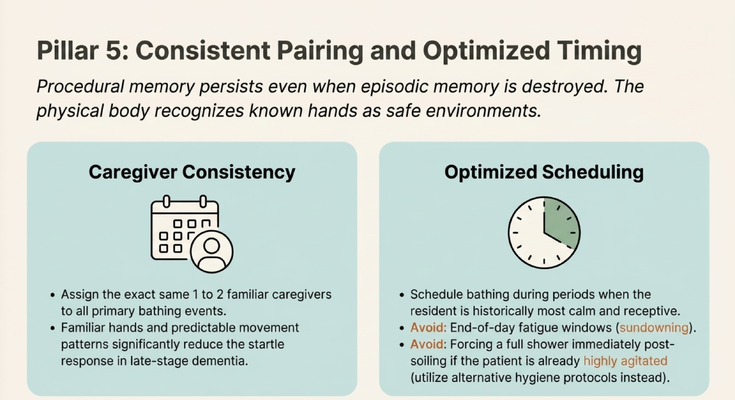 Pillar 5: Consistent Pairing and Optimized Timing

Procedural memory persists even when episodic memory is destroyed. The physical body recognizes known hands as safe environments.

Caregiver Consistency

• Assign the exact same 1 to 2 familiar caregivers to all primary bathing events.
• Familiar hands and predictable movement patterns significantly reduce the startle response in late-stage dementia.

Optimized Scheduling

• Schedule bathing during periods when the resident is historically most calm and receptive.
• Avoid: End-of-day fatigue windows (sundowning).
• Avoid: Forcing a full shower immediately post-soiling if the patient is already highly agitated (utilize alternative hygiene protocols instead).