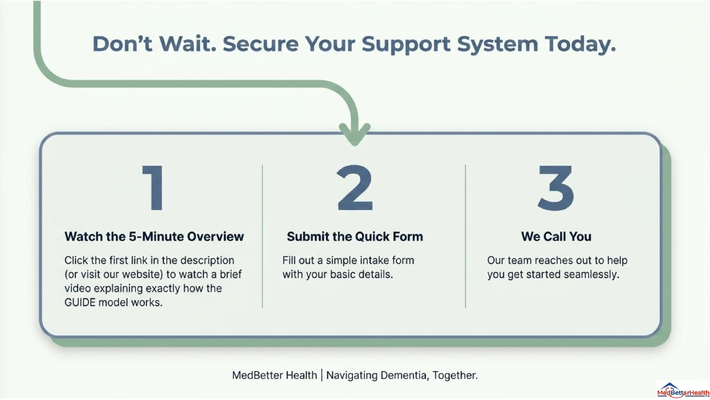 Don't Wait. Secure Your Support System Today.

1

Watch the 5-Minute Overview

Click the first link in the description (or visit our website) to watch a brief video explaining exactly how the GUIDE model works.

2

Submit the Quick Form

Fill out a simple intake form with your basic details.

3

We Call You

Our team reaches out to help you get started seamlessly.

MedBetter Health | Navigating Dementia, Together.

MedBetterHealth